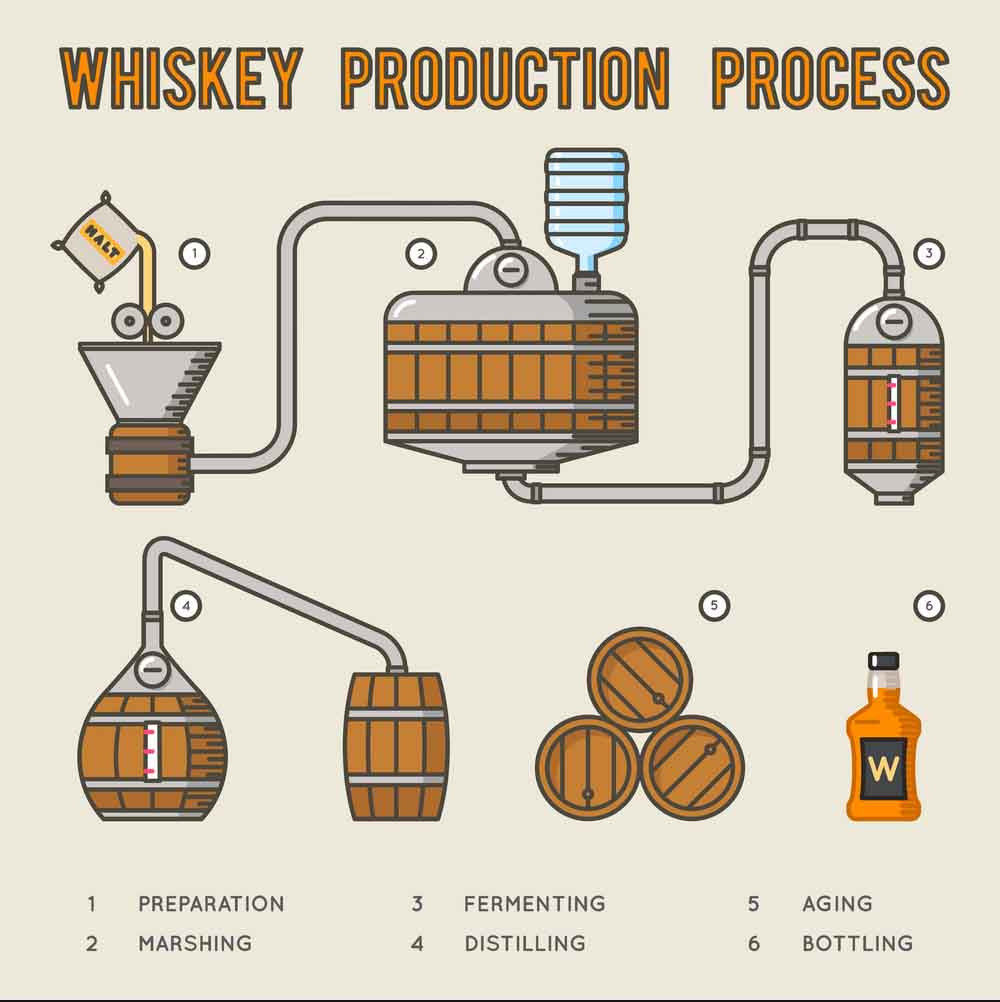 WHISKEY PRODUCTION PROCESS

MALT

1

2

3

4

5

6

W

1 PREPARATION
2 MARSHING
3 FERMENTING
4 DISTILLING
5 AGING
6 BOTTLING